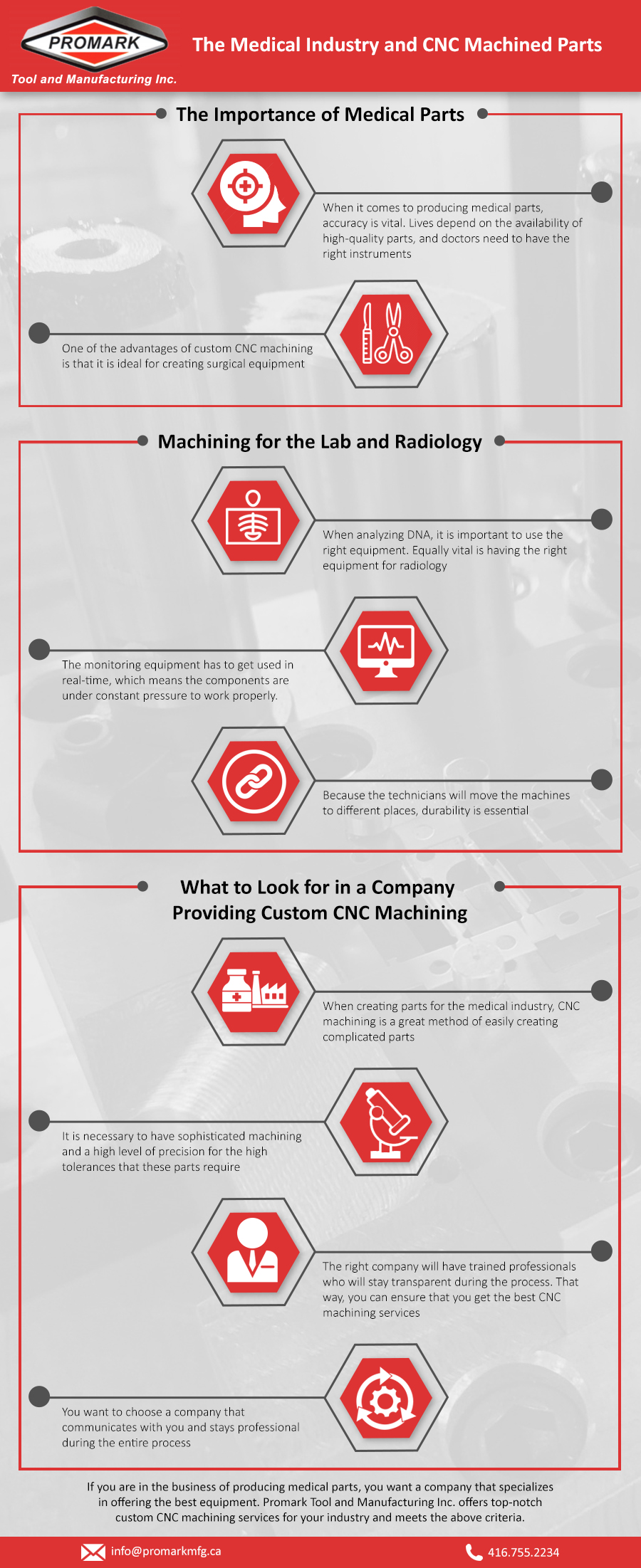 PROMARK
Tool and Manufacturing Inc.

The Medical Industry and CNC Machined Parts

The Importance of Medical Parts

When it comes to producing medical parts, accuracy is vital. Lives depend on the availability of high-quality parts, and doctors need to have the right instruments

One of the advantages of custom CNC machining is that it is ideal for creating surgical equipment

Machining for the Lab and Radiology

When analyzing DNA, it is important to use the right equipment. Equally vital is having the right equipment for radiology

The monitoring equipment has to get used in real-time, which means the components are under constant pressure to work properly.

Because the technicians will move the machines to different places, durability is essential

What to Look for in a Company Providing Custom CNC Machining

When creating parts for the medical industry, CNC machining is a great method of easily creating complicated parts

It is necessary to have sophisticated machining and a high level of precision for the high tolerances that these parts require

The right company will have trained professionals who will stay transparent during the process. That way, you can ensure that you get the best CNC machining services

You want to choose a company that communicates with you and stays professional during the entire process

If you are in the business of producing medical parts, you want a company that specializes in offering the best equipment. Promark Tool and Manufacturing Inc. offers top-notch custom CNC machining services for your industry and meets the above criteria.

info@promarkmfg.ca

416.755.2234