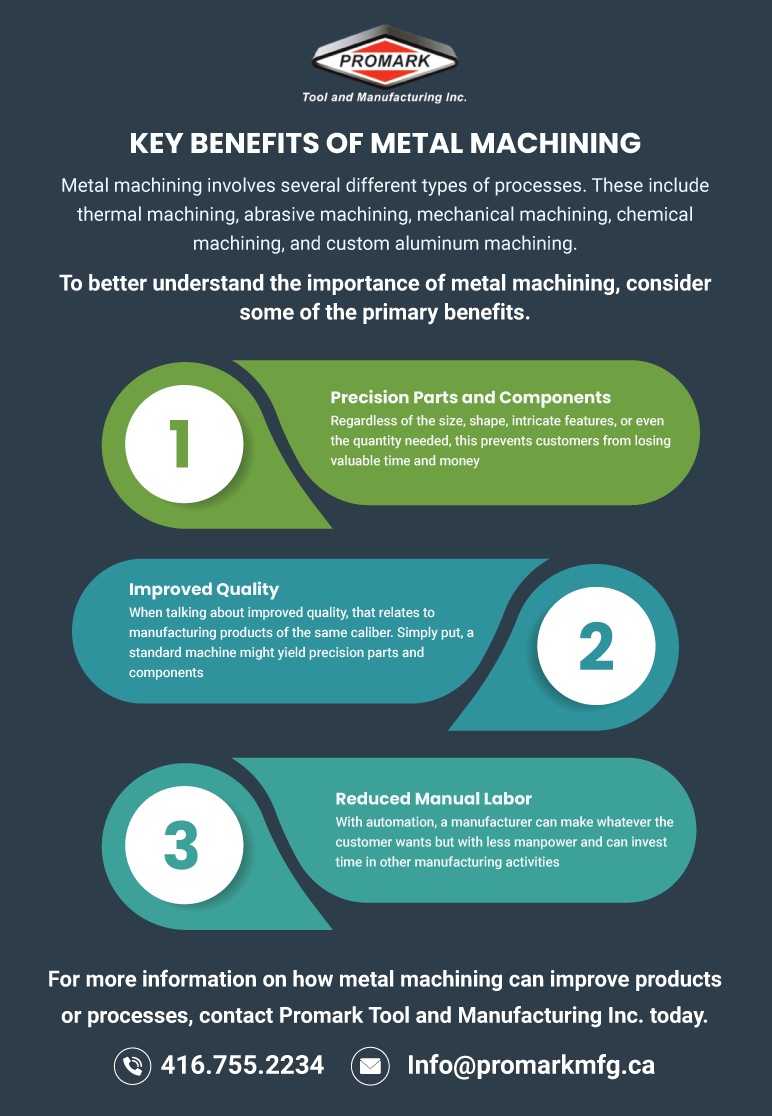 PROMARK
Tool and Manufacturing Inc.

KEY BENEFITS OF METAL MACHINING

Metal machining involves several different types of processes. These include thermal machining, abrasive machining, mechanical machining, chemical machining, and custom aluminum machining.

To better understand the importance of metal machining, consider some of the primary benefits.

1

Precision Parts and Components
Regardless of the size, shape, intricate features, or even the quantity needed, this prevents customers from losing valuable time and money

Improved Quality
When talking about improved quality, that relates to manufacturing products of the same caliber. Simply put, a standard machine might yield precision parts and components

2

3

Reduced Manual Labor
With automation, a manufacturer can make whatever the customer wants but with less manpower and can invest time in other manufacturing activities

For more information on how metal machining can improve products or processes, contact Promark Tool and Manufacturing Inc. today.

416.755.2234 Info@promarkmfg.ca