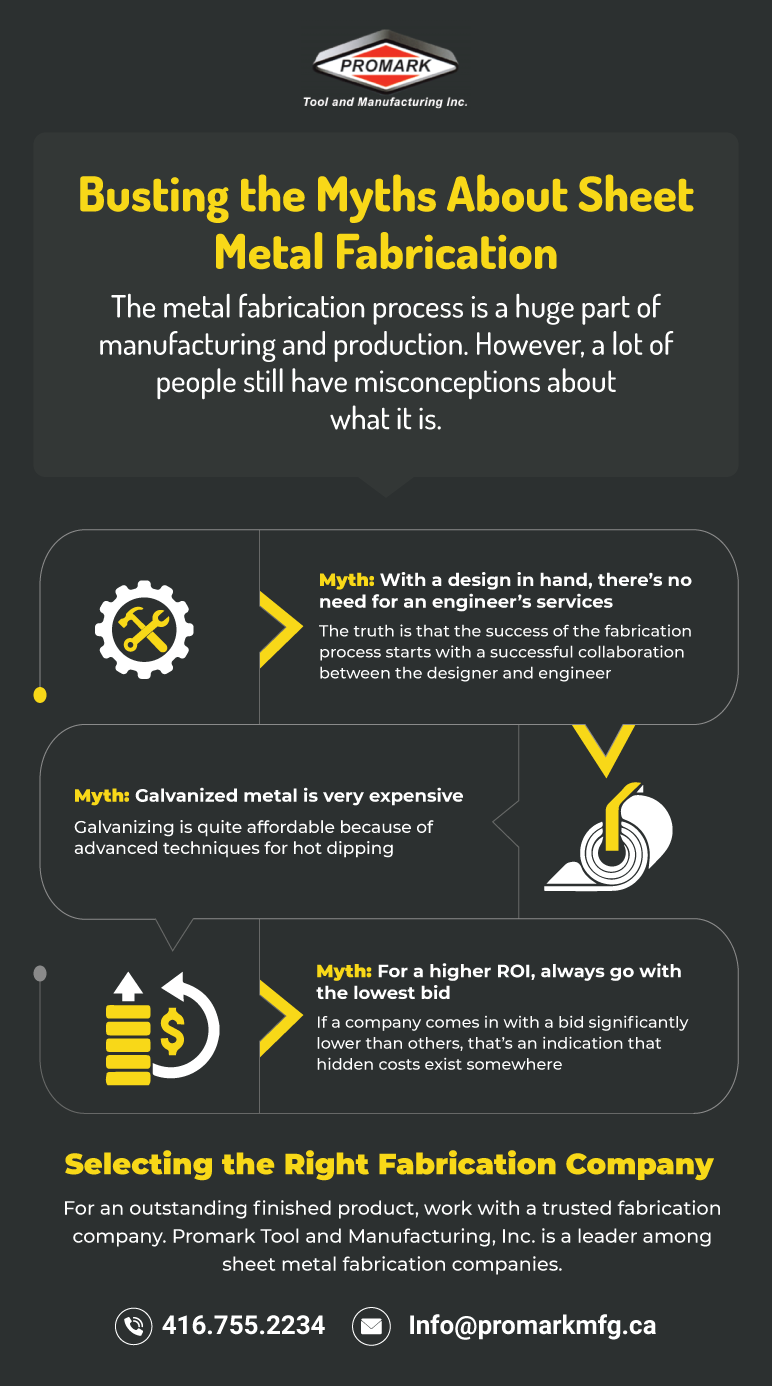 PROMARK
Tool and Manufacturing Inc.

Busting the Myths About Sheet Metal Fabrication

The metal fabrication process is a huge part of manufacturing and production. However, a lot of people still have misconceptions about what it is.

Myth: With a design in hand, there's no need for an engineer's services

The truth is that the success of the fabrication process starts with a successful collaboration between the designer and engineer

Myth: Galvanized metal is very expensive

Galvanizing is quite affordable because of advanced techniques for hot dipping

Myth: For a higher ROI, always go with the lowest bid

If a company comes in with a bid significantly lower than others, that's an indication that hidden costs exist somewhere

Selecting the Right Fabrication Company

For an outstanding finished product, work with a trusted fabrication company. Promark Tool and Manufacturing, Inc. is a leader among sheet metal fabrication companies.

416.755.2234

Info@promarkmfg.ca