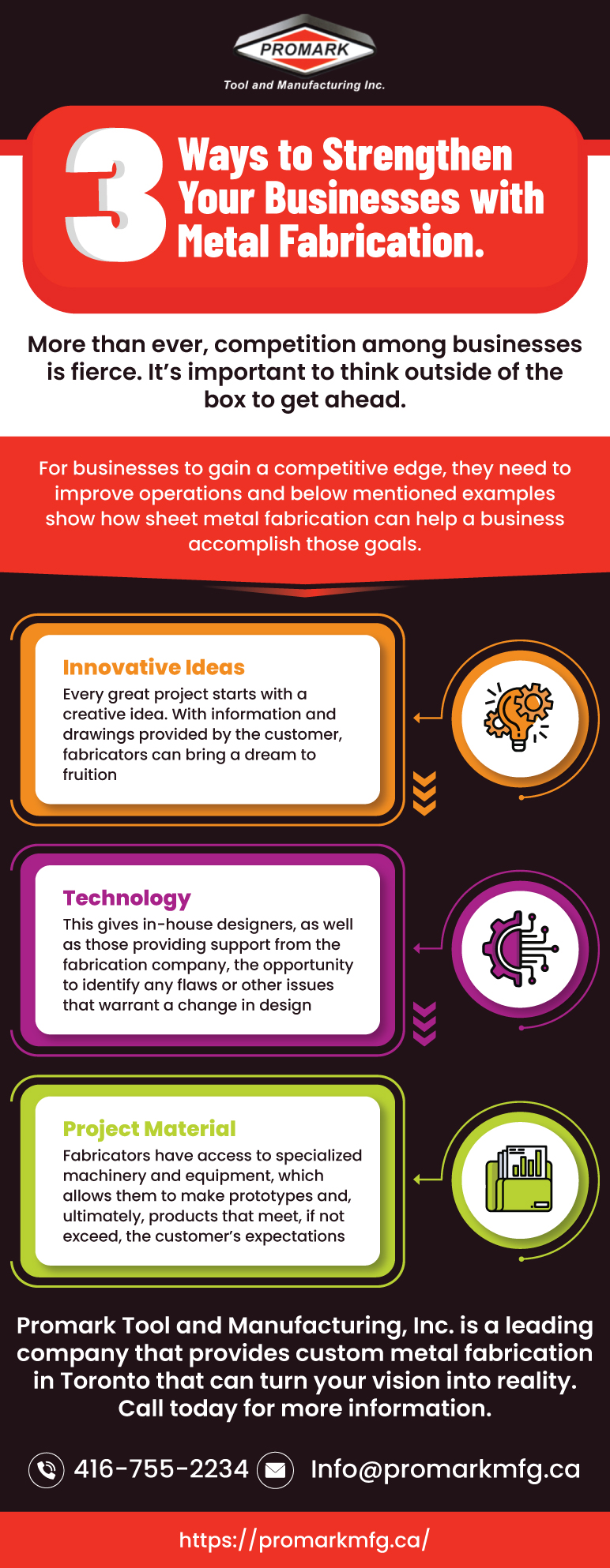 PROMARK
Tool and Manufacturing Inc.

3 Ways to Strengthen Your Businesses with Metal Fabrication.

More than ever, competition among businesses is fierce. It's important to think outside of the box to get ahead.

For businesses to gain a competitive edge, they need to improve operations and below mentioned examples show how sheet metal fabrication can help a business accomplish those goals.

Innovative Ideas
Every great project starts with a creative idea. With information and drawings provided by the customer, fabricators can bring a dream to fruition

Technology
This gives in-house designers, as well as those providing support from the fabrication company, the opportunity to identify any flaws or other issues that warrant a change in design

Project Material
Fabricators have access to specialized machinery and equipment, which allows them to make prototypes and, ultimately, products that meet, if not exceed, the customer's expectations

Promark Tool and Manufacturing, Inc. is a leading company that provides custom metal fabrication in Toronto that can turn your vision into reality. Call today for more information.

416-755-2234 Info@promarkmfg.ca

https://promarkmfg.ca/